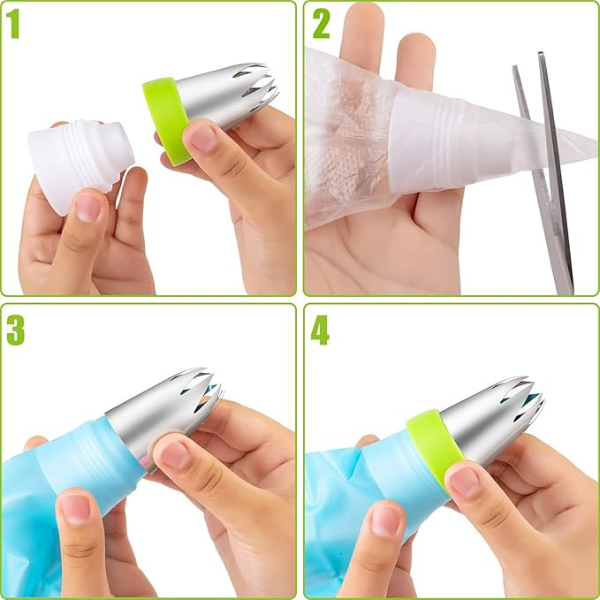 1

2

3

4