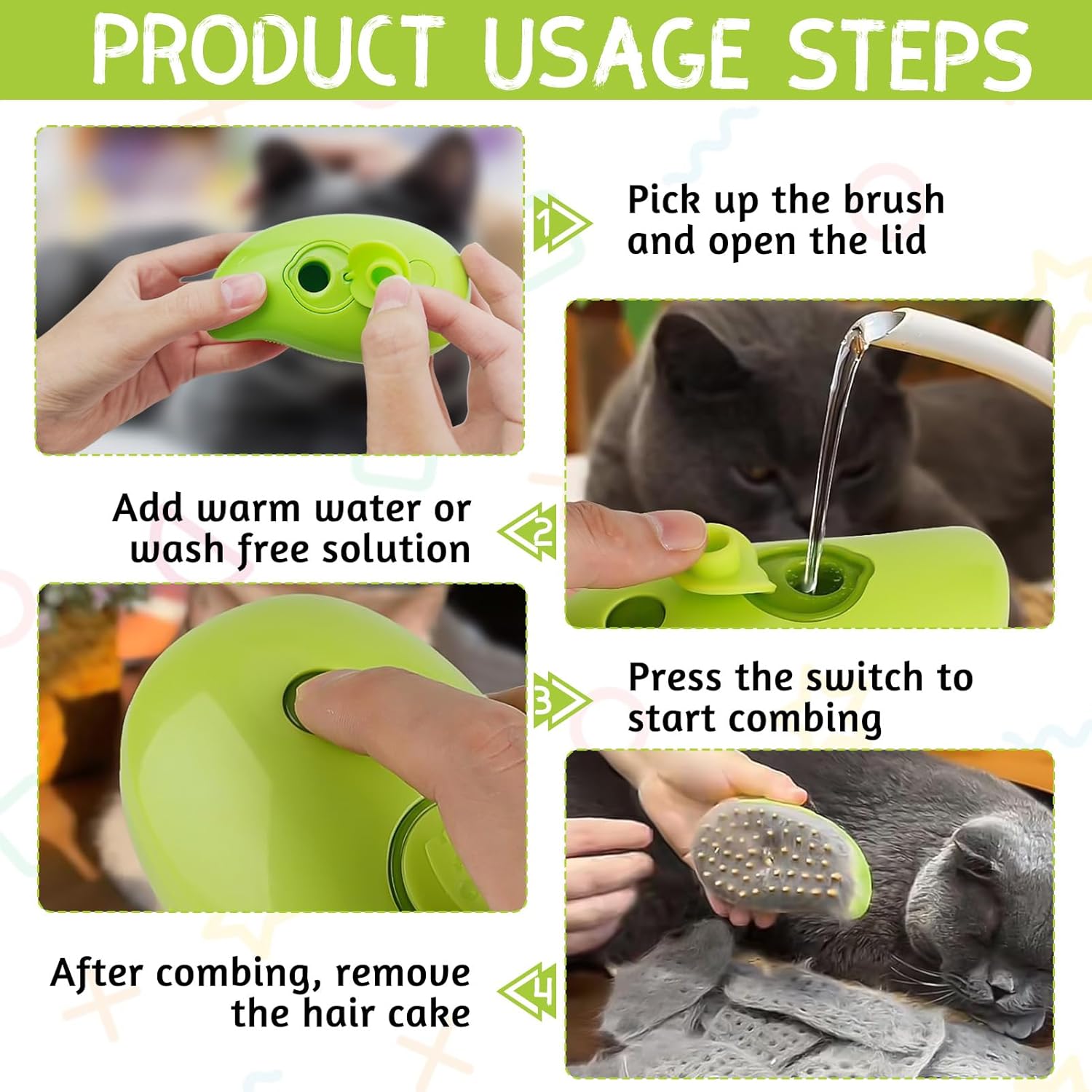 PRODUCT USAGE STEPS

1

Pick up the brush and open the lid

Add warm water or wash free solution

2

3

Press the switch to start combing

After combing, remove the hair cake

4