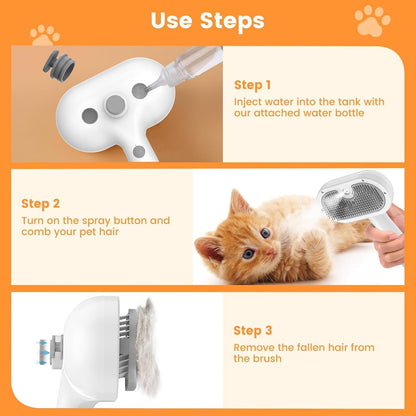 Use Steps

Step 1
Inject water into the tank with our attached water bottle

Step 2
Turn on the spray button and comb your pet hair

Step 3
Remove the fallen hair from the brush