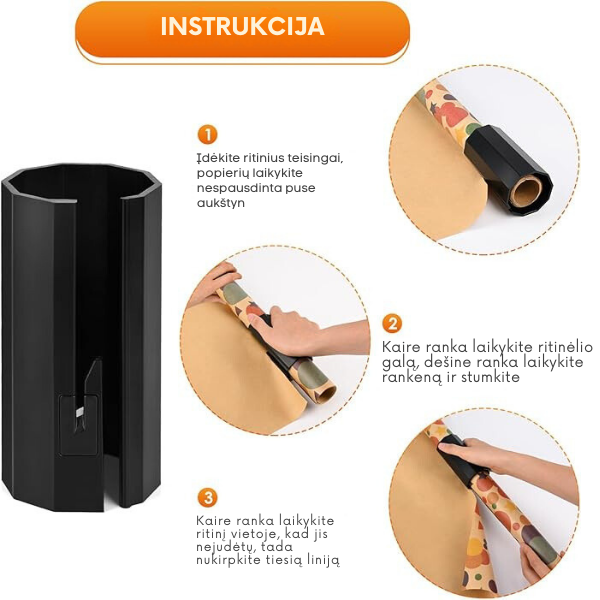 INSTRUKCIJA

1
Įdėkite ritinius teisingai, popierių laikykite nespausdinta puse aukštyn

2
Kaire ranka laikykite ritinėlio galą, dešine ranka laikykite rankeną ir stumkite

3
Kaire ranka laikykite ritinį vietoje, kad jis nejudėtų, tada nukirpkite tiesią liniją